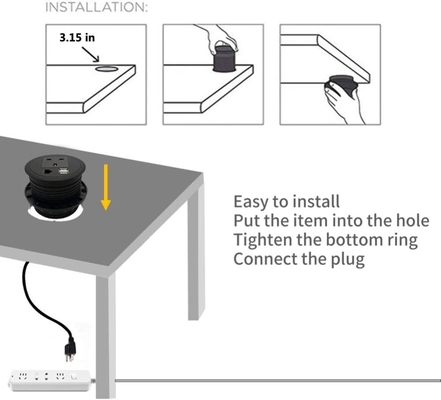 INSTALLATION:

3.15 in

Easy to install
Put the item into the hole
Tighten the bottom ring
Connect the plug